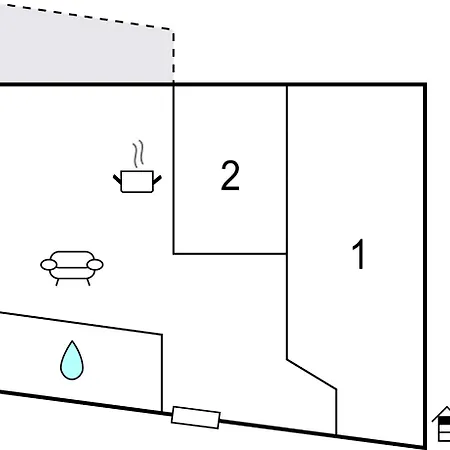 2

1